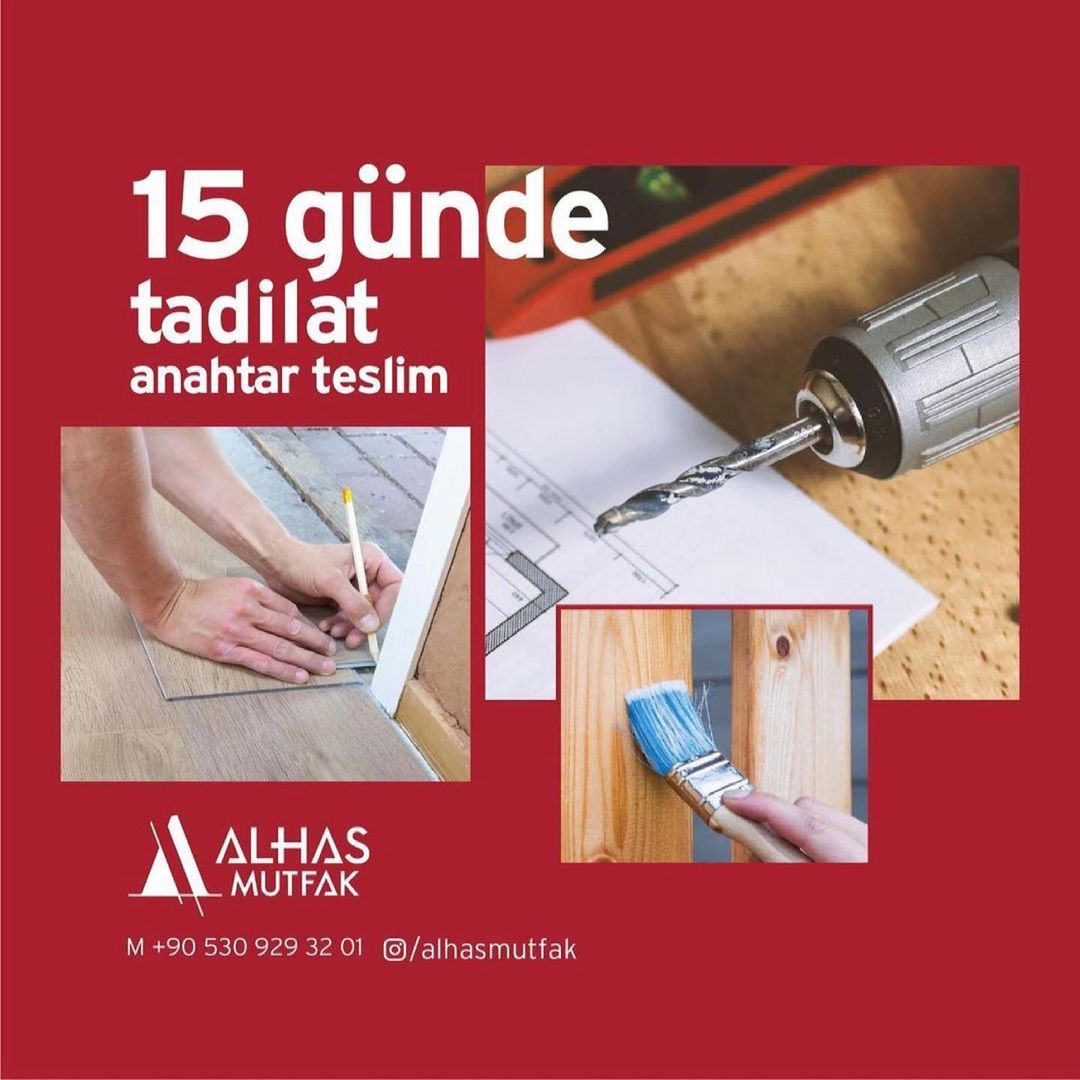 15 günde
tadilat
anahtar teslim

ALHAS
MUTFAK

M +90 530 929 32 01 /alhasmutfak